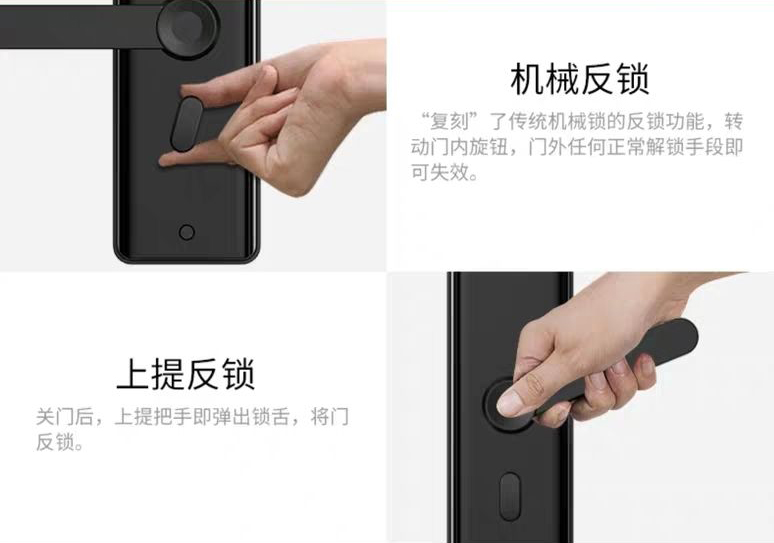 机械反锁

“复刻”了传统机械锁的反锁功能，转动门内旋钮，门外任何正常解锁手段即可失效。

上提反锁

关门后，上提把手即弹出锁舌，将门反锁。